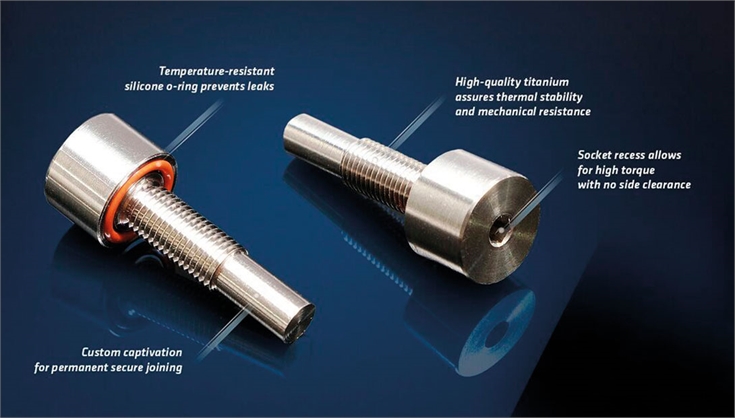 Temperature-resistant silicone o-ring prevents leaks

High-quality titanium assures thermal stability and mechanical resistance

Socket recess allows for high torque with no side clearance

Custom captivation for permanent secure joining